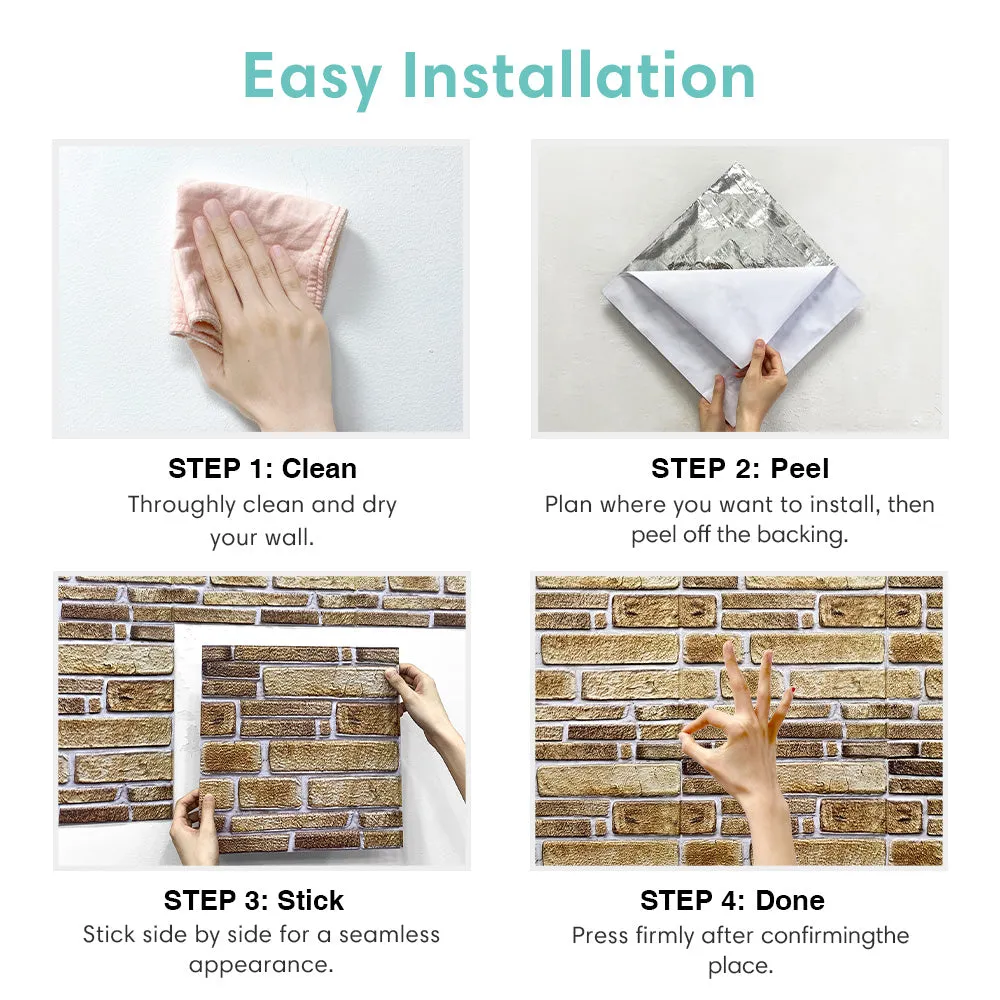 Easy Installation

STEP 1: Clean
Throughly clean and dry your wall.

STEP 2: Peel
Plan where you want to install, then peel off the backing.

STEP 3: Stick
Stick side by side for a seamless appearance.

STEP 4: Done
Press firmly after confirmingthe place.