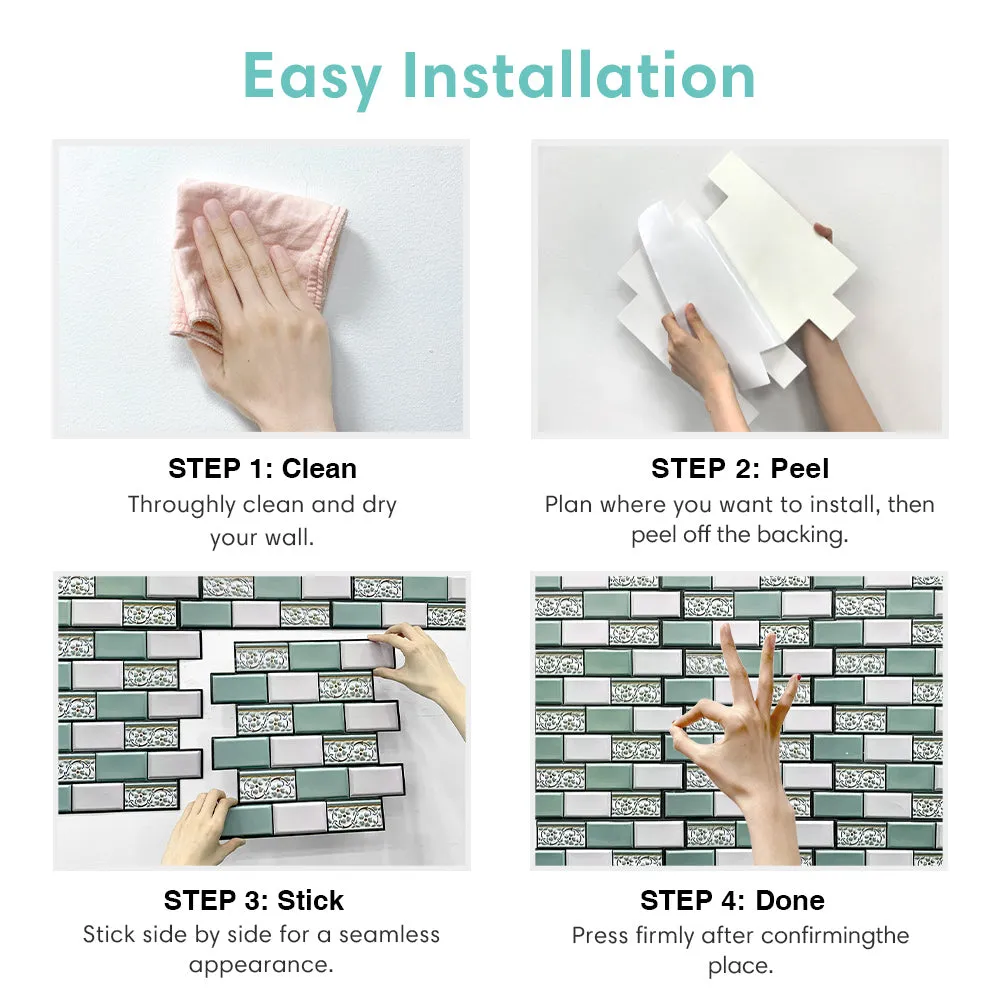 Easy Installation

STEP 1: Clean
Throughly clean and dry your wall.

STEP 2: Peel
Plan where you want to install, then peel off the backing.

STEP 3: Stick
Stick side by side for a seamless appearance.

STEP 4: Done
Press firmly after confirmingthe place.